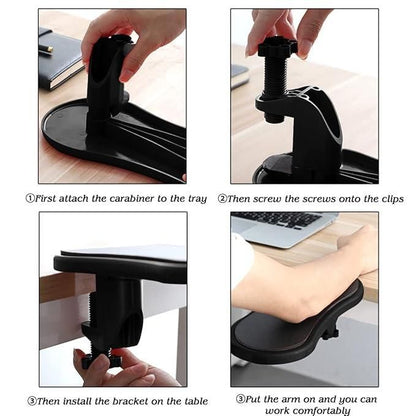 ①First attach the carabiner to the tray

②Then screw the screws onto the clips

③Then install the bracket on the table

③Put the arm on and you can work comfortably